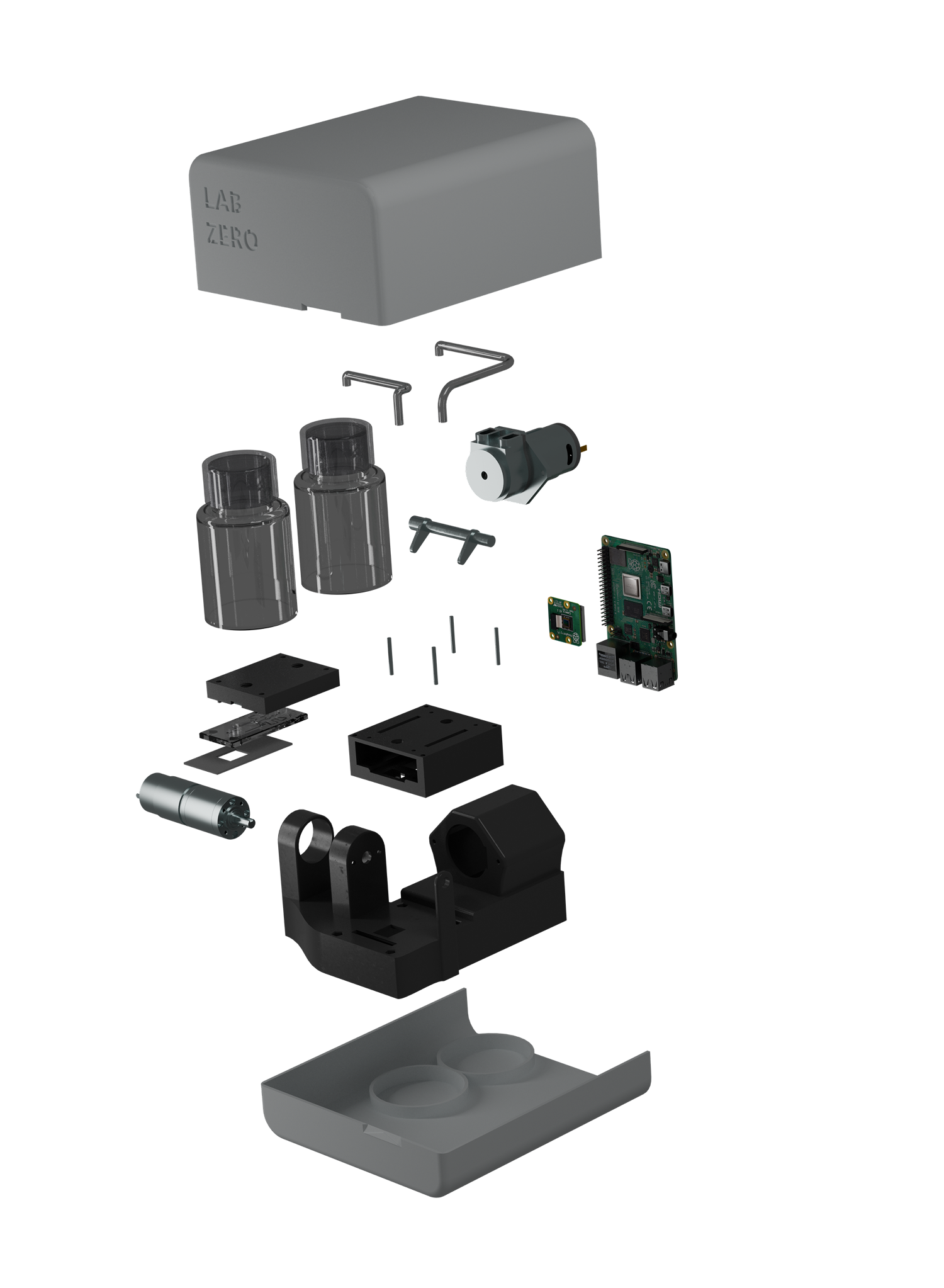 LAB
ZERO